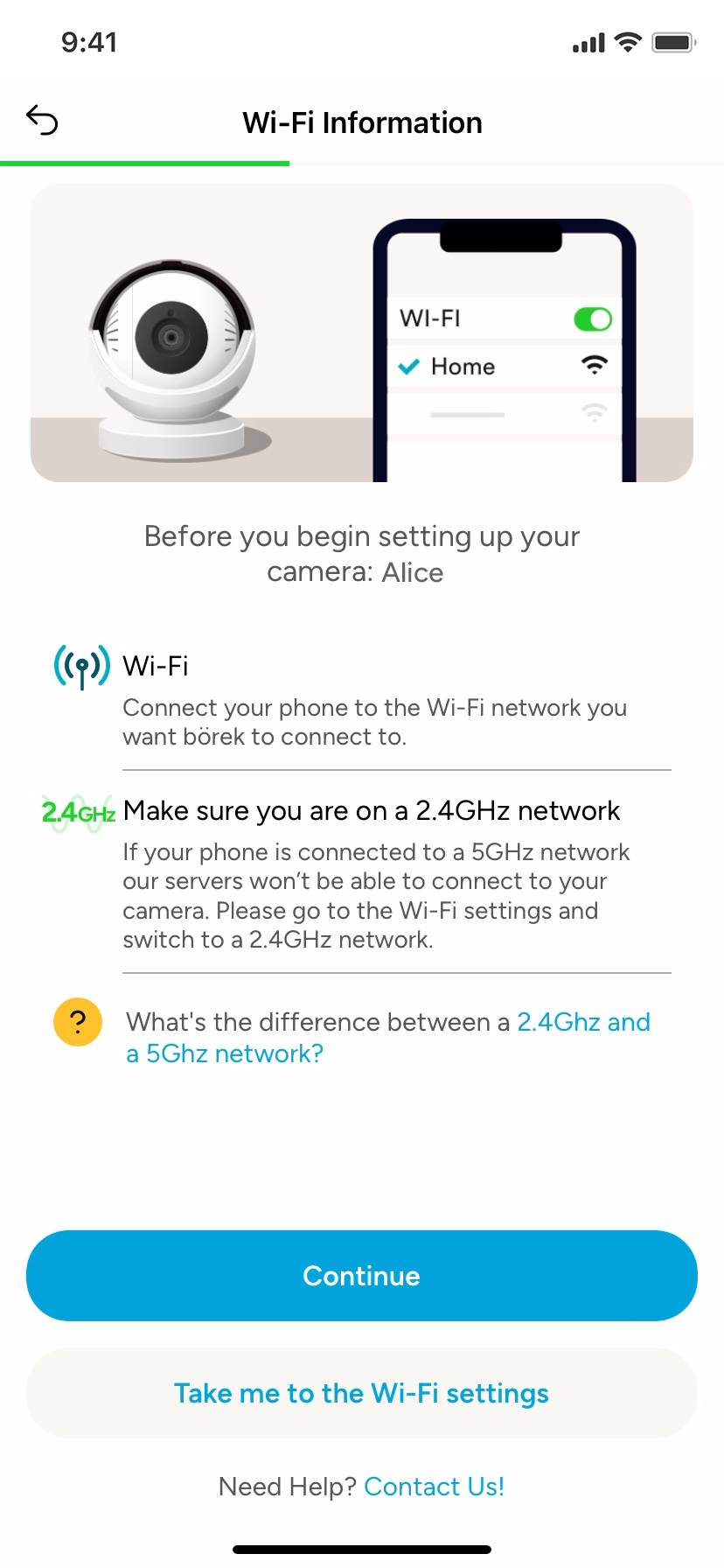 9:41

Wi-Fi Information

WI-FI
Home

Before you begin setting up your camera: Alice

Wi-Fi
Connect your phone to the Wi-Fi network you want börek to connect to.

2.4GHz Make sure you are on a 2.4GHz network
If your phone is connected to a 5GHz network our servers won't be able to connect to your camera. Please go to the Wi-Fi settings and switch to a 2.4GHz network.

?
What's the difference between a 2.4Ghz and a 5Ghz network?

Continue

Take me to the Wi-Fi settings

Need Help? Contact Us!